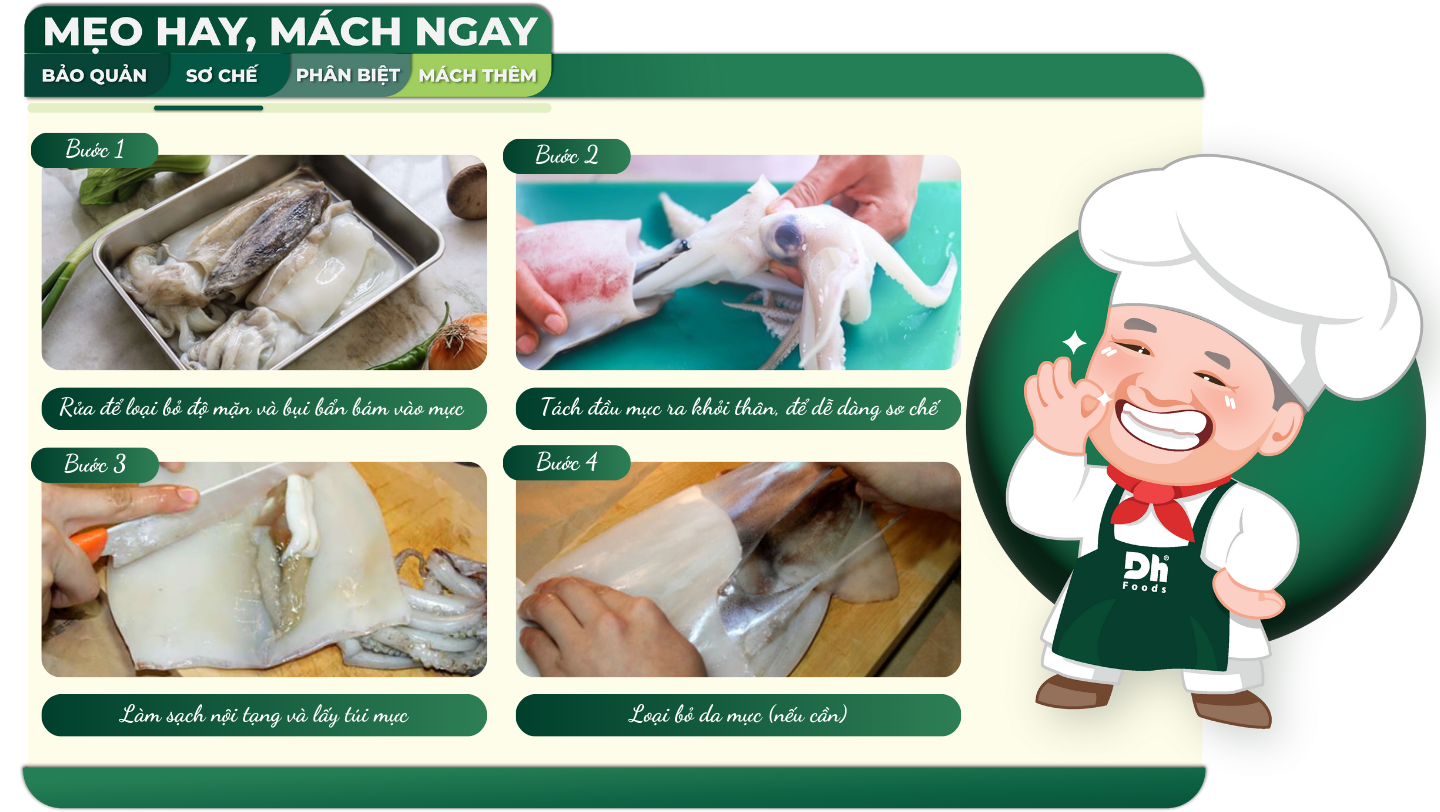 MẸO HAY, MÁCH NGAY

BẢO QUẢN SƠ CHẾ PHÂN BIỆT MÁCH THÊM

Bước 1

Rửa để loại bỏ độ mặn và bụi bẩn bám vào mực

Bước 2

Tách đầu mực ra khỏi thân, để dễ dàng sơ chế

Bước 3

Làm sạch nội tạng và lấy túi mực

Bước 4

Loại bỏ da mực (nếu cần)

Dh Foods